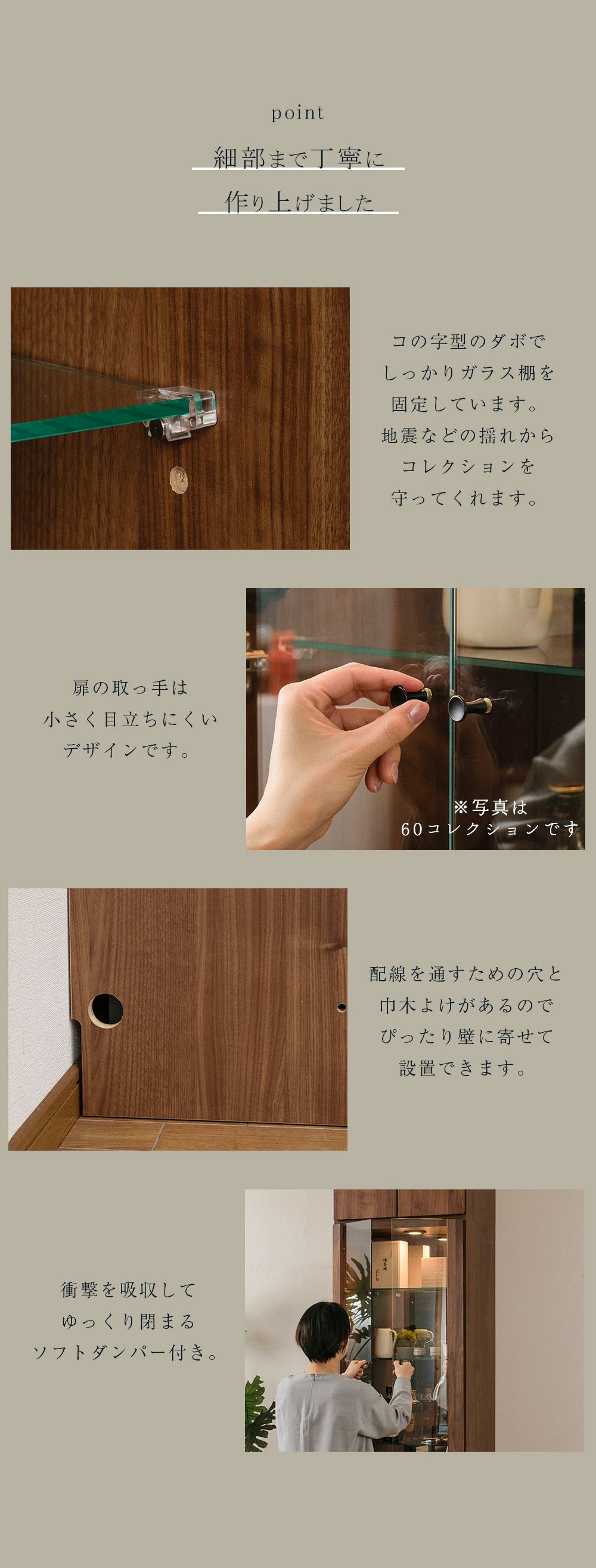 point

細部まで丁寧に
作り上げました

コの字型のダボで
しっかりガラス棚を
固定しています。
地震などの揺れから
コレクションを
守ってくれます。

扉の取っ手は
小さく目立ちにくい
デザインです。

※写真は
60コレクションです

配線を通すための穴と
巾木よけがあるので
ぴったり壁に寄せて
設置できます。

衝撃を吸収して
ゆっくり閉まる
ソフトダンパー付き。