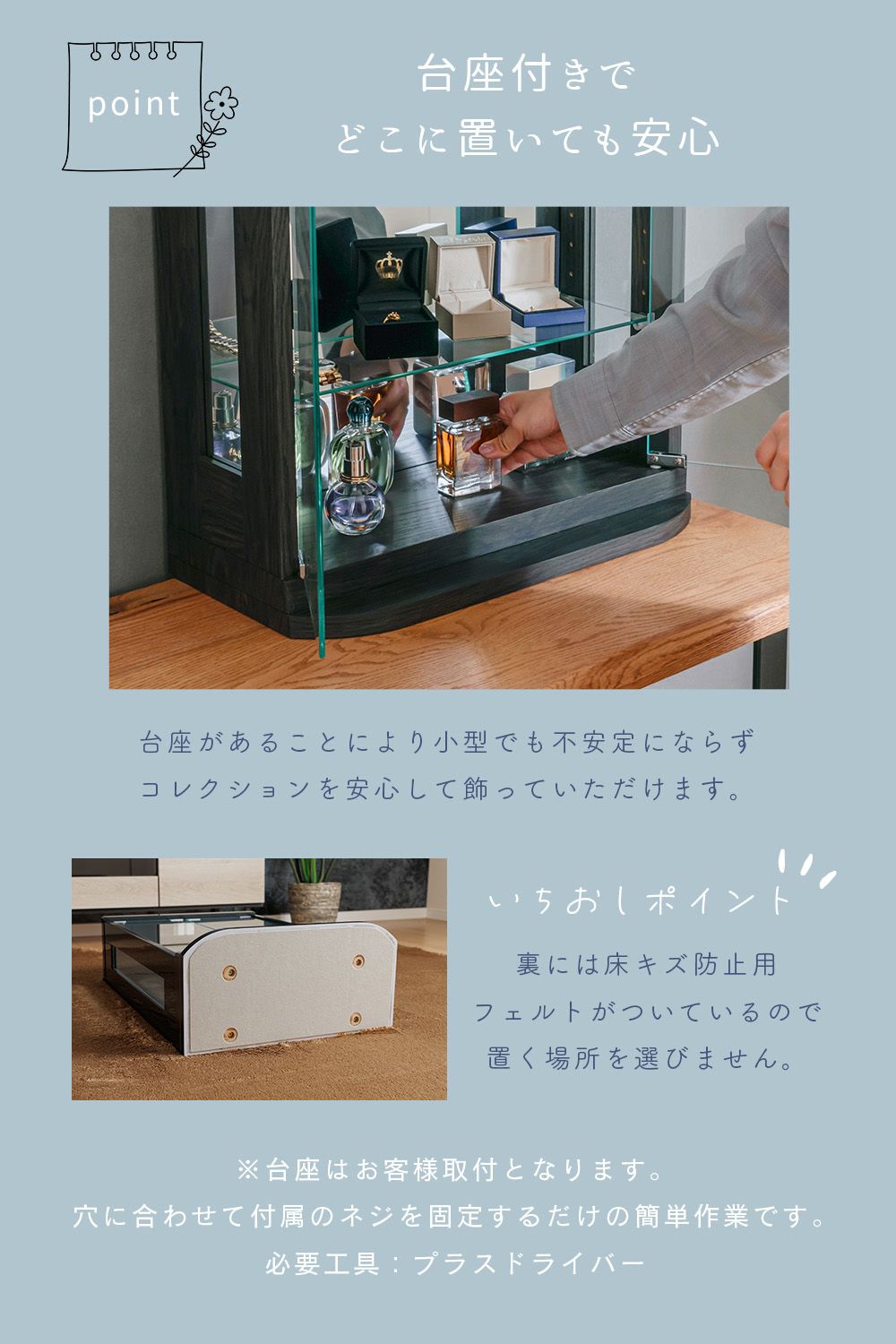 point

台座付きで
どこに置いても安心

台座があることにより小型でも不安定にならず
コレクションを安心して飾っていただけます。

いちおしポイント

裏には床キズ防止用
フェルトがついているので
置く場所を選びません。

※台座はお客様取付となります。
穴に合わせて付属のネジを固定するだけの簡単作業です。
必要工具：プラスドライバー