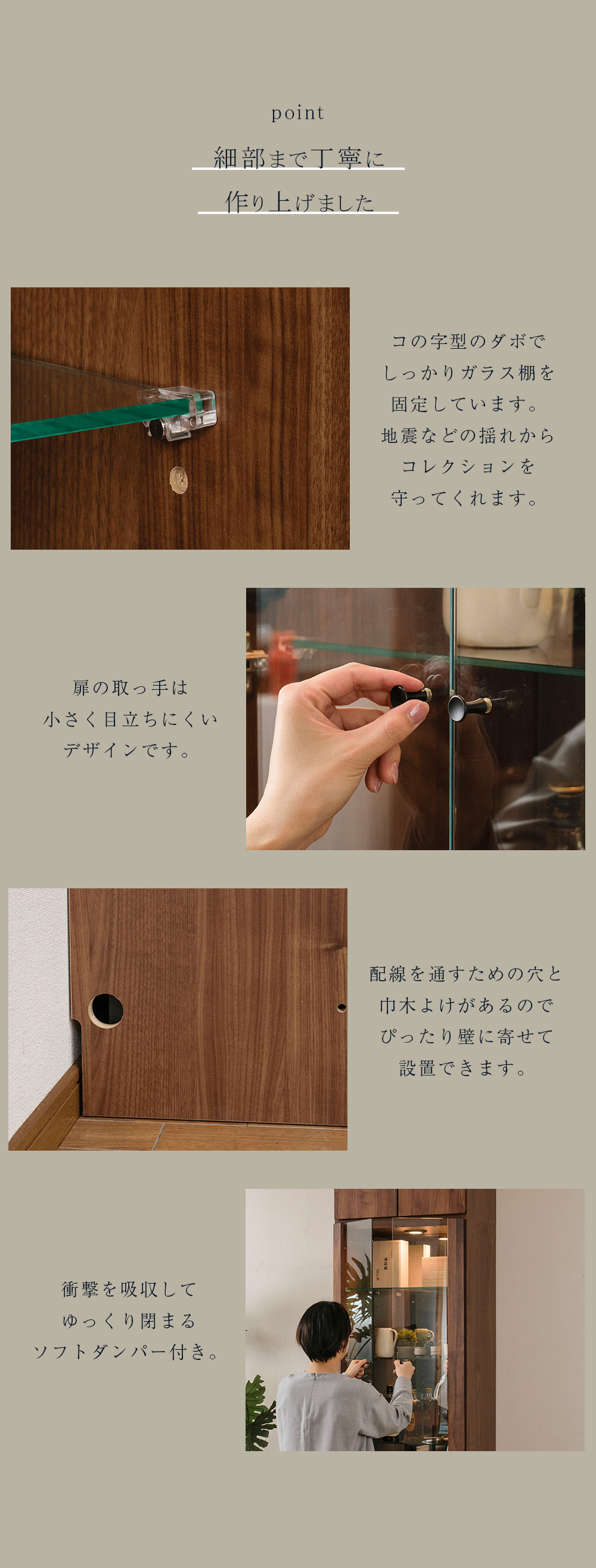 point

細部まで丁寧に
作り上げました

コの字型のダボで
しっかりガラス棚を
固定しています。
地震などの揺れから
コレクションを
守ってくれます。

扉の取っ手は
小さく目立ちにくい
デザインです。

配線を通すための穴と
巾木よけがあるので
ぴったり壁に寄せて
設置できます。

衝撃を吸収して
ゆっくり閉まる
ソフトダンパー付き。