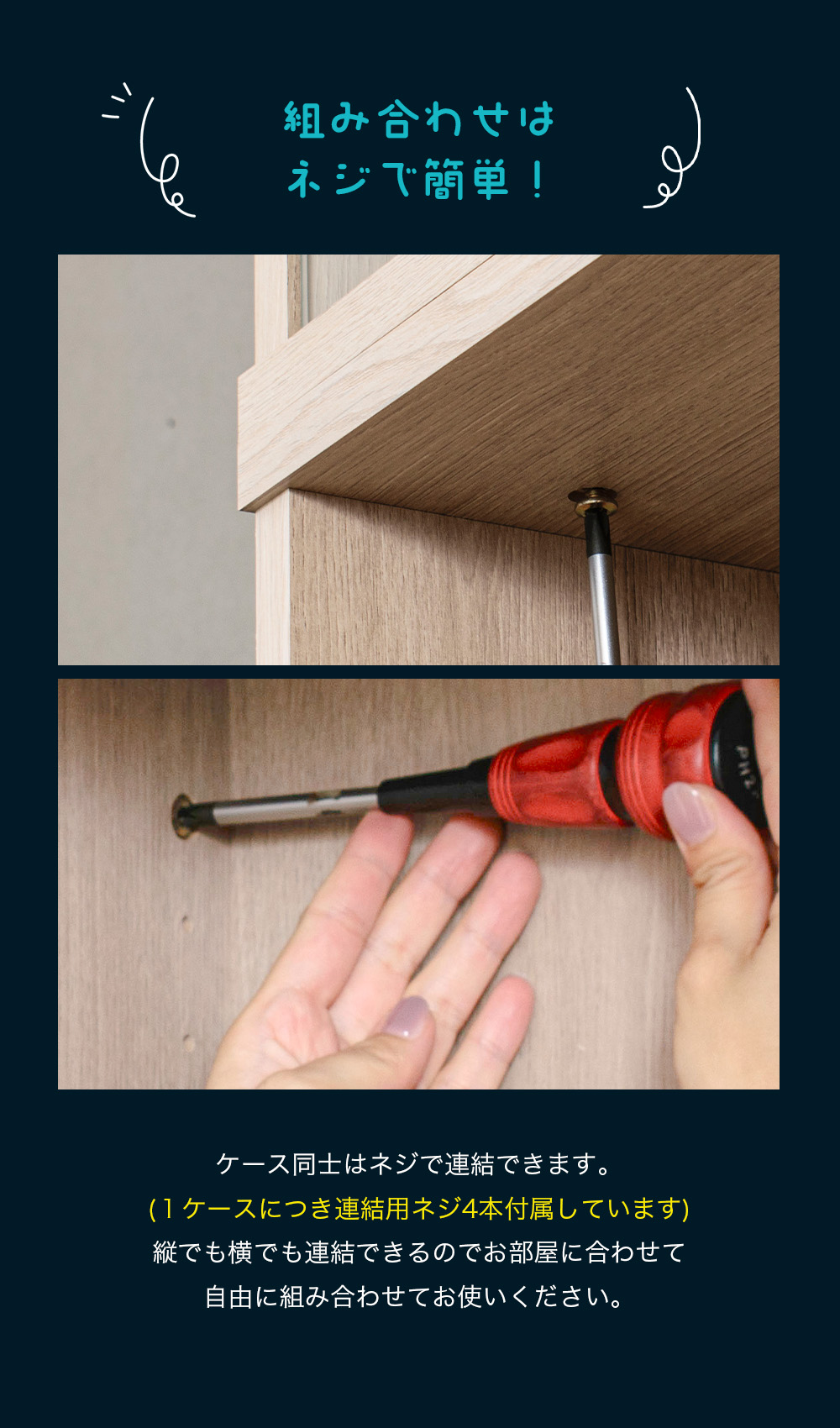 組み合わせは
ネジで簡単！

PH2

ケース同士はネジで連結できます。
(1ケースにつき連結用ネジ4本付属しています)
縦でも横でも連結できるのでお部屋に合わせて
自由に組み合わせてお使いください。